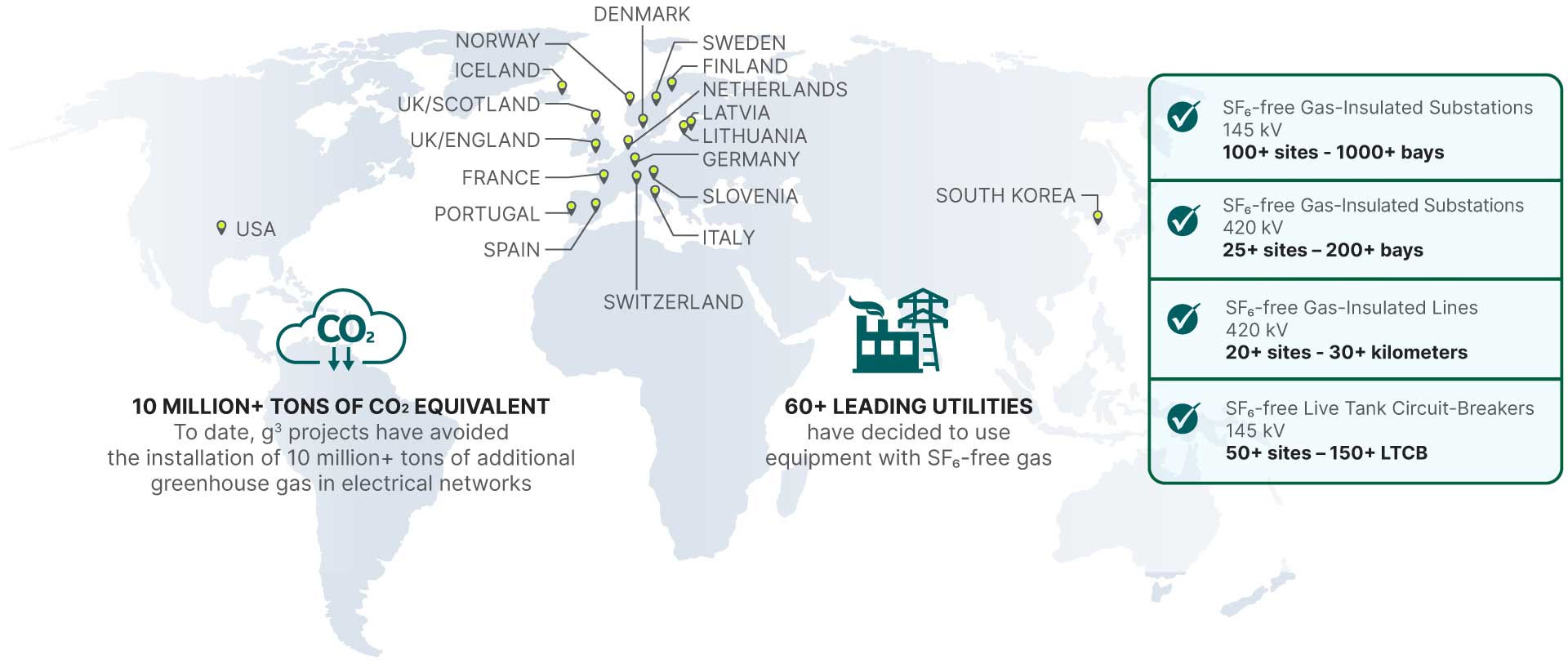 DENMARK
NORWAY
ICELAND
UK/SCOTLAND
UK/ENGLAND
FRANCE
PORTUGAL
SPAIN
SWEDEN
FINLAND
NETHERLANDS
LATVIA
LITHUANIA
GERMANY
SLOVENIA
ITALY
SWITZERLAND
USA
SOUTH KOREA

$CO_2$

10 MILLION+ TONS OF $CO_2$ EQUIVALENT
To date, $g^3$ projects have avoided the installation of 10 million+ tons of additional greenhouse gas in electrical networks

60+ LEADING UTILITIES
have decided to use equipment with $SF_6$-free gas

$SF_6$-free Gas-Insulated Substations
145 kV
100+ sites - 1000+ bays

$SF_6$-free Gas-Insulated Substations
420 kV
25+ sites – 200+ bays

$SF_6$-free Gas-Insulated Lines
420 kV
20+ sites - 30+ kilometers

$SF_6$-free Live Tank Circuit-Breakers
145 kV
50+ sites – 150+ LTCB